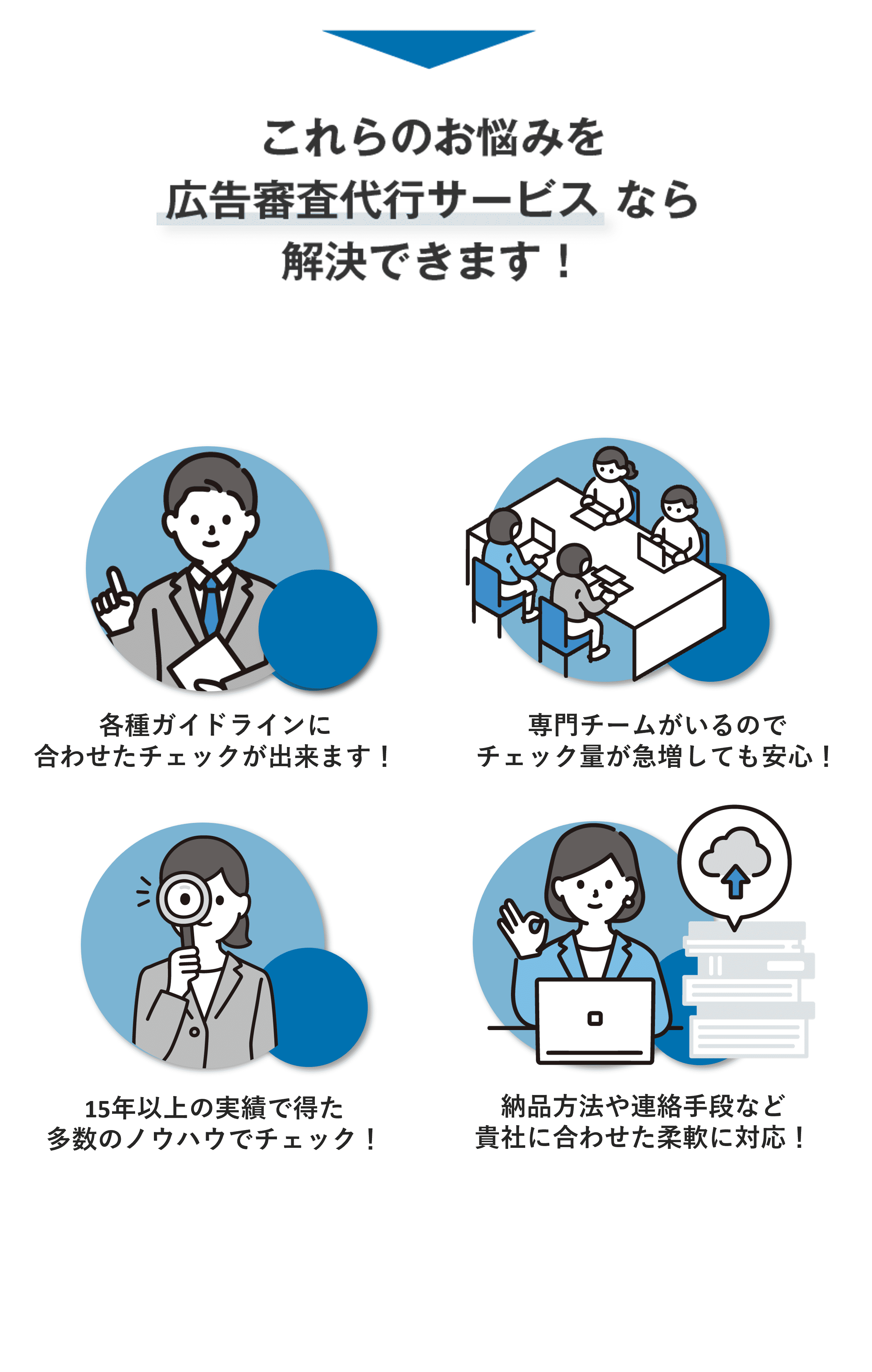 これらのお悩みを
広告審査代行サービス なら
解決できます！

各種ガイドラインに
合わせたチェックが出来ます！

専門チームがいるので
チェック量が急増しても安心！

15年以上の実績で得た
多数のノウハウでチェック！

納品方法や連絡手段など
貴社に合わせた柔軟に対応！